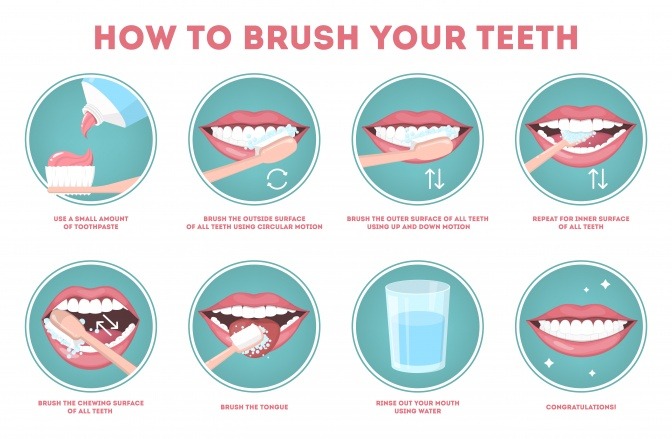 HOW TO BRUSH YOUR TEETH

USE A SMALL AMOUNT OF TOOTHPASTE

BRUSH THE OUTSIDE SURFACE OF ALL TEETH USING CIRCULAR MOTION

BRUSH THE OUTER SURFACE OF ALL TEETH USING UP AND DOWN MOTION

REPEAT FOR INNER SURFACE OF ALL TEETH

BRUSH THE CHEWING SURFACE OF ALL TEETH

BRUSH THE TONGUE

RINSE OUT YOUR MOUTH USING WATER

CONGRATULATIONS!